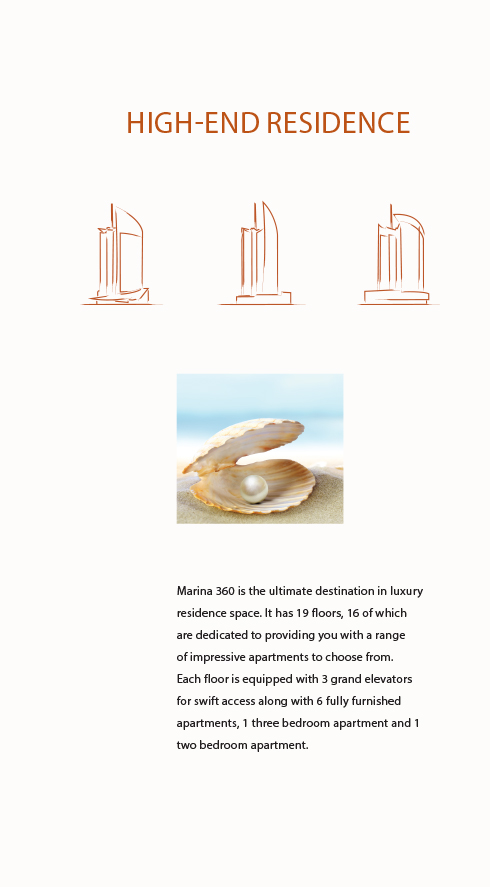 HIGH-END RESIDENCE

Marina 360 is the ultimate destination in luxury residence space. It has 19 floors, 16 of which are dedicated to providing you with a range of impressive apartments to choose from. Each floor is equipped with 3 grand elevators for swift access along with 6 fully furnished apartments, 1 three bedroom apartment and 1 two bedroom apartment.